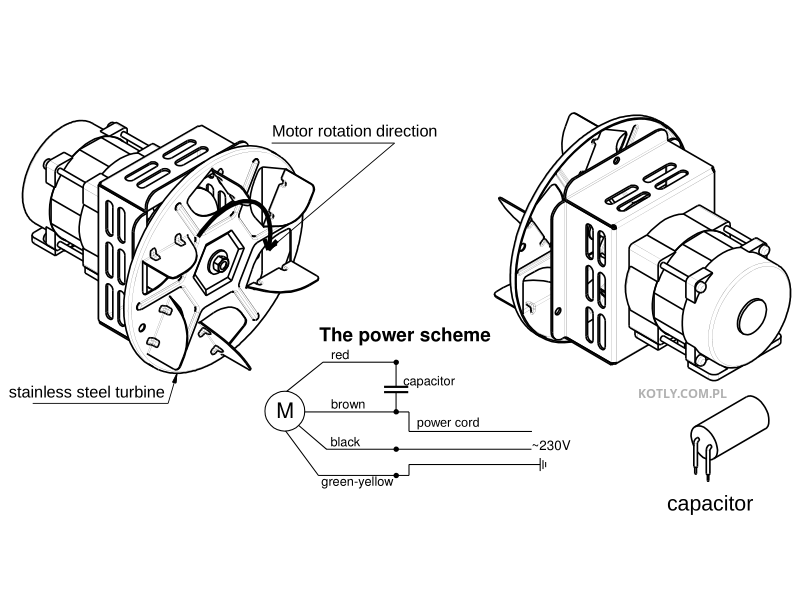 Motor rotation direction

stainless steel turbine

The power scheme

red

capacitor

M

brown

power cord

black

~230V

green-yellow

KOTLY.COM.PL

capacitor