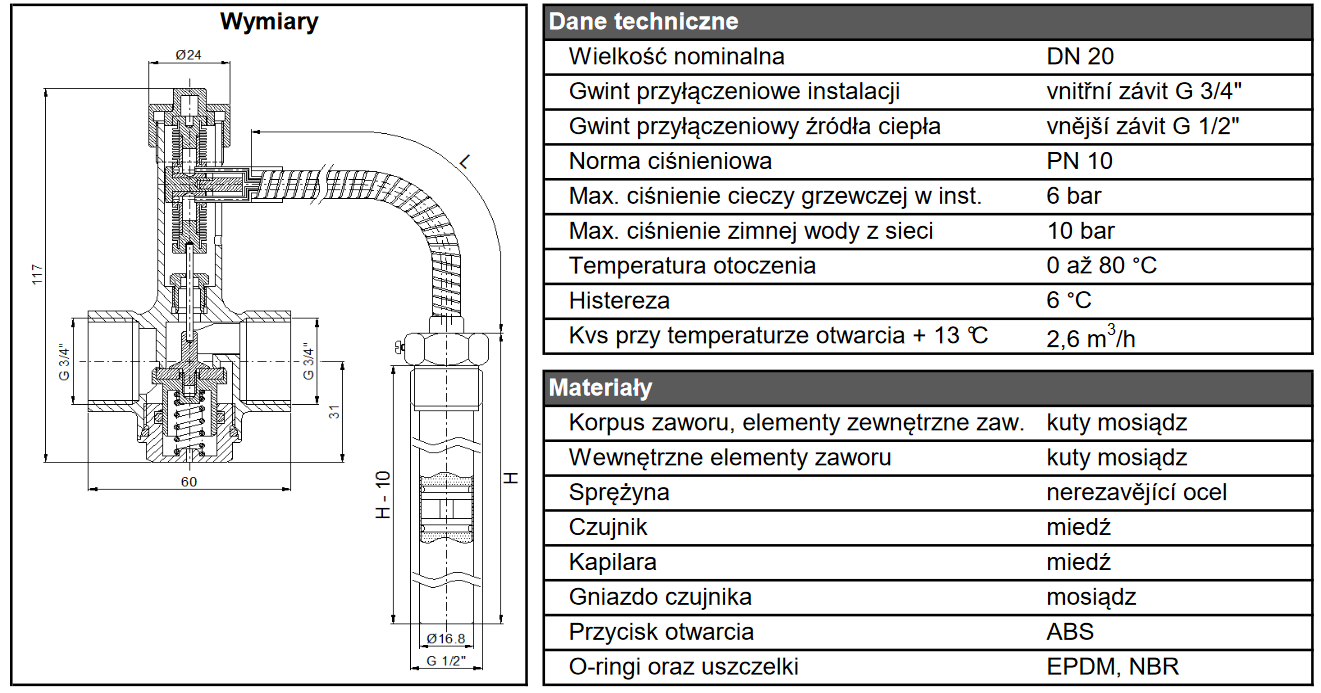 Wymiary

Ø24

L

117

G 3/4"

G 3/4"

31

60

H - 10

H

Ø16.8

G 1/2"

| Dane techniczne | |
|---|---|
| Wielkość nominalna | DN 20 |
| Gwint przyłączeniowe instalacji | vnitřní závit G 3/4" |
| Gwint przyłączeniowy źródła ciepła | vnější závit G 1/2" |
| Norma ciśnieniowa | PN 10 |
| Max. ciśnienie cieczy grzewczej w inst. | 6 bar |
| Max. ciśnienie zimnej wody z sieci | 10 bar |
| Temperatura otoczenia | 0 až 80 °C |
| Histereza | 6 °C |
| Kvs przy temperaturze otwarcia + 13 ℃ | 2,6 $m^3$/h |

| Materiały | |
|---|---|
| Korpus zaworu, elementy zewnętrzne zaw. | kuty mosiądz |
| Wewnętrzne elementy zaworu | kuty mosiądz |
| Sprężyna | nerezavějící ocel |
| Czujnik | miedź |
| Kapilara | miedź |
| Gniazdo czujnika | mosiądz |
| Przycisk otwarcia | ABS |
| O-ringi oraz uszczelki | EPDM, NBR |