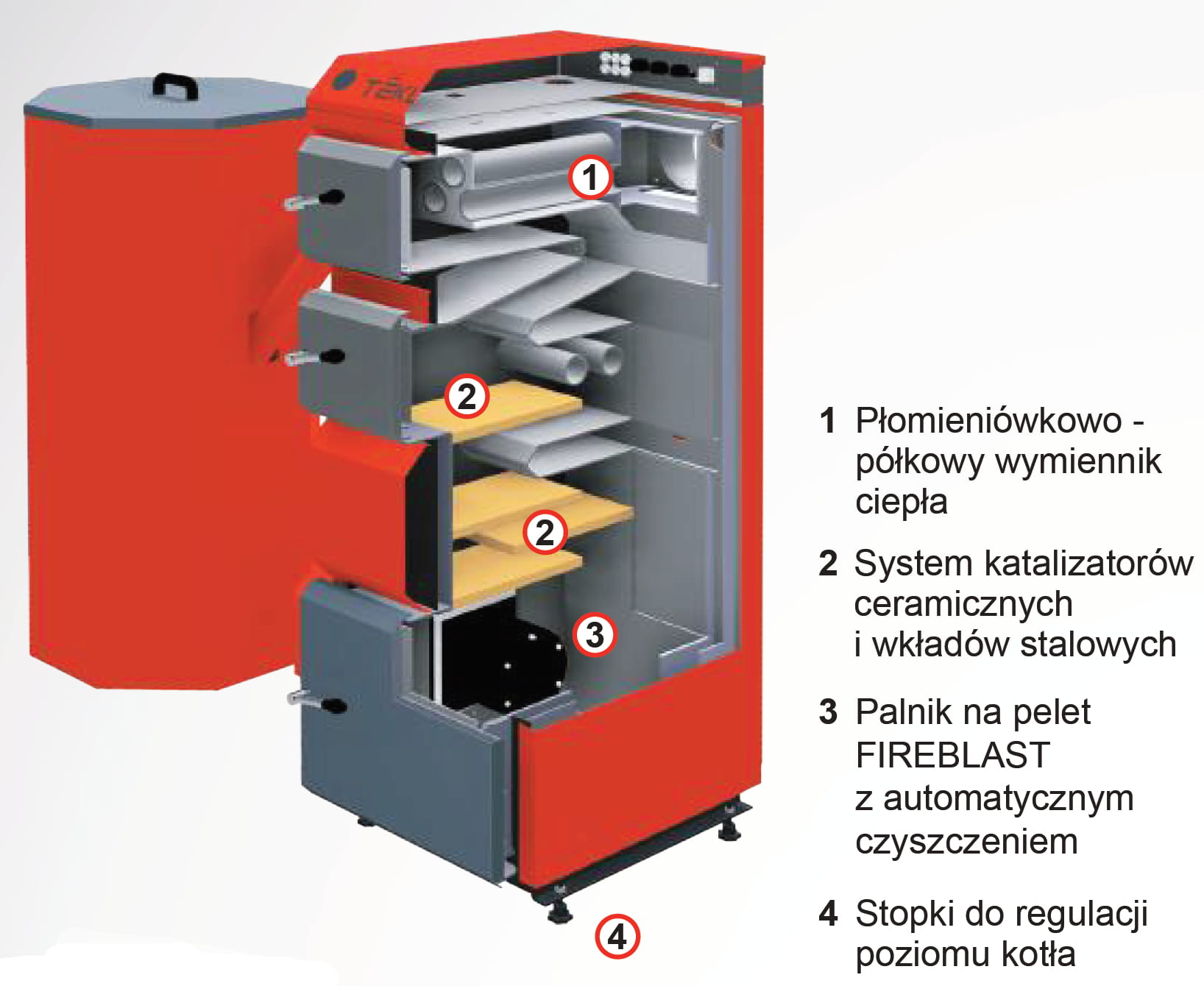 TEKL

1

2

2

3

4

1 Płomieniówkowo - półkowy wymiennik ciepła

2 System katalizatorów ceramicznych i wkładów stalowych

3 Palnik na pelet FIREBLAST z automatycznym czyszczeniem

4 Stopki do regulacji poziomu kotła