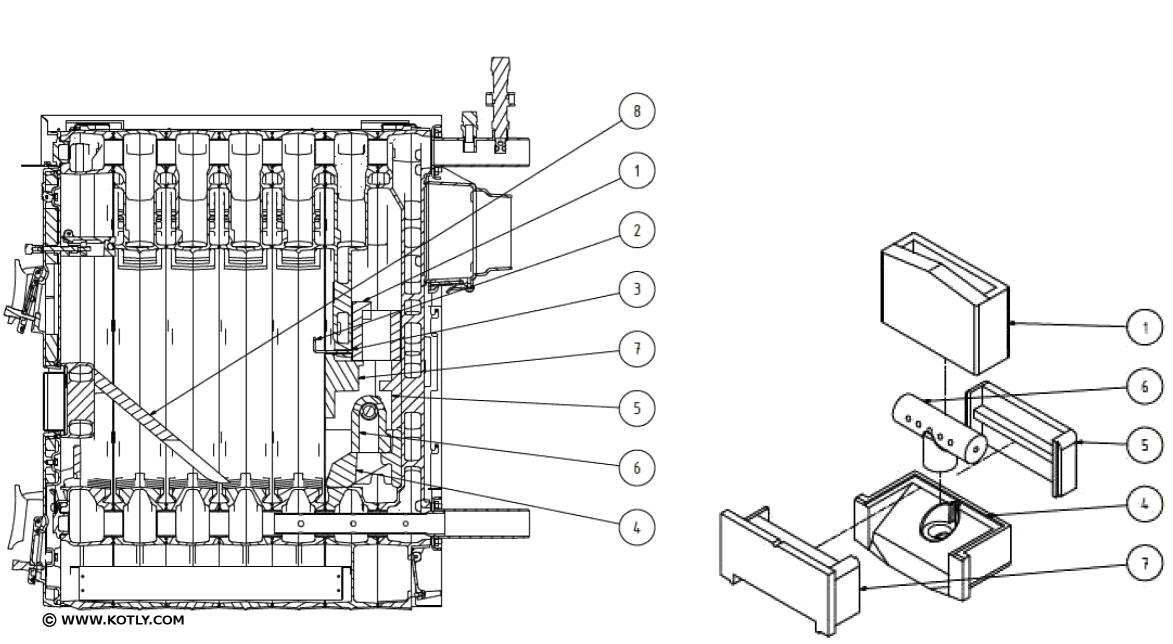 8
1
2
3
7
5
6
4
© WWW.KOTLY.COM
1
6
5
4
7