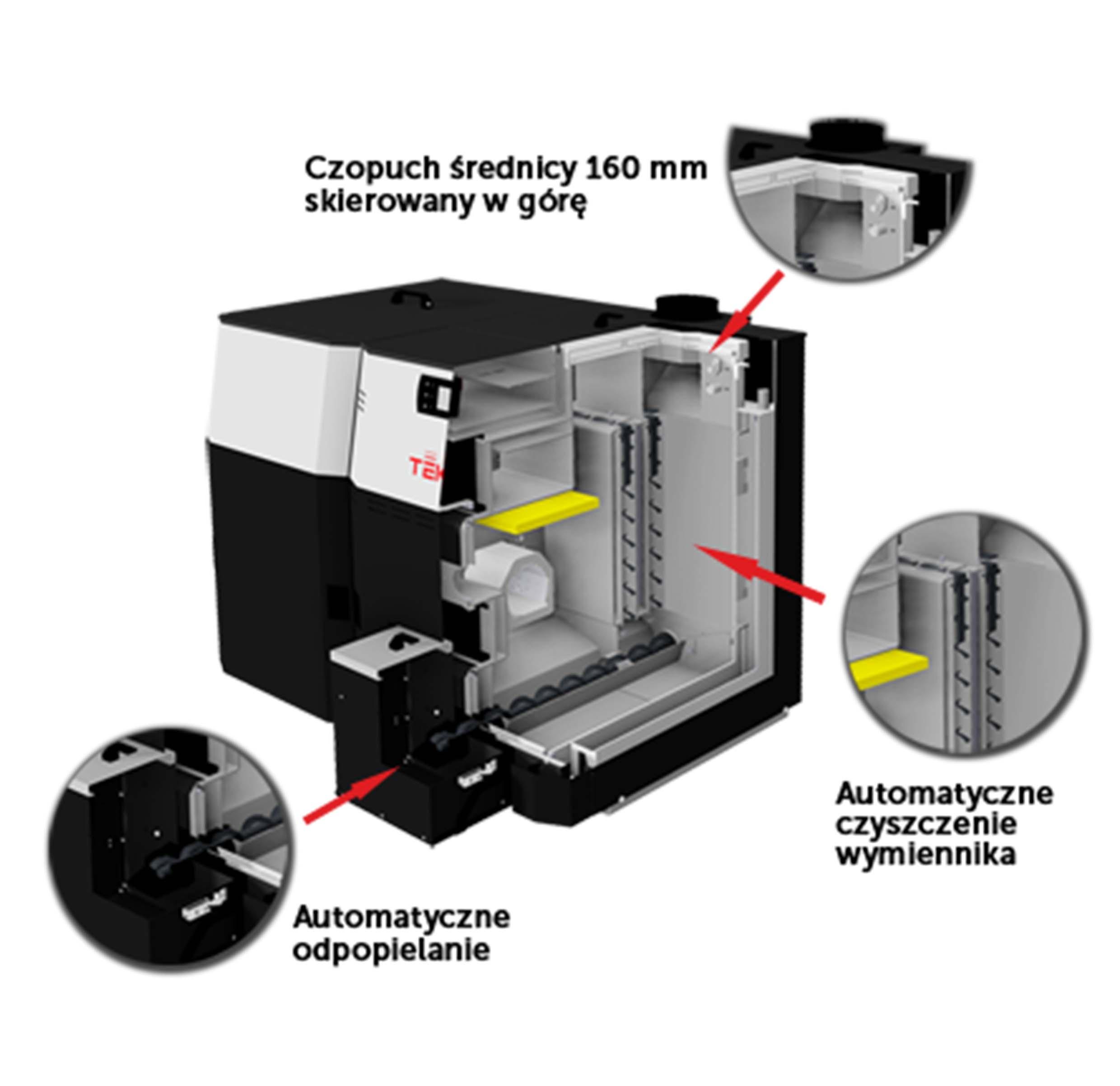 Czopuch średnicy 160 mm skierowany w górę

TEK

Automatyczne czyszczenie wymiennika

Automatyczne odpopielanie