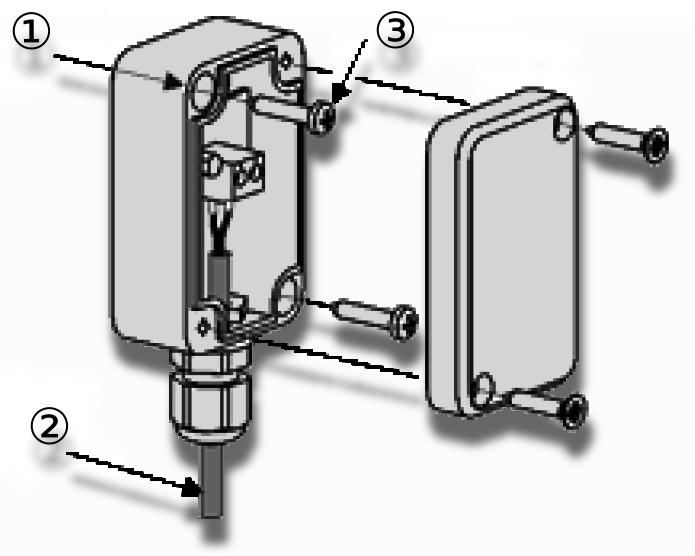 ①
③
②