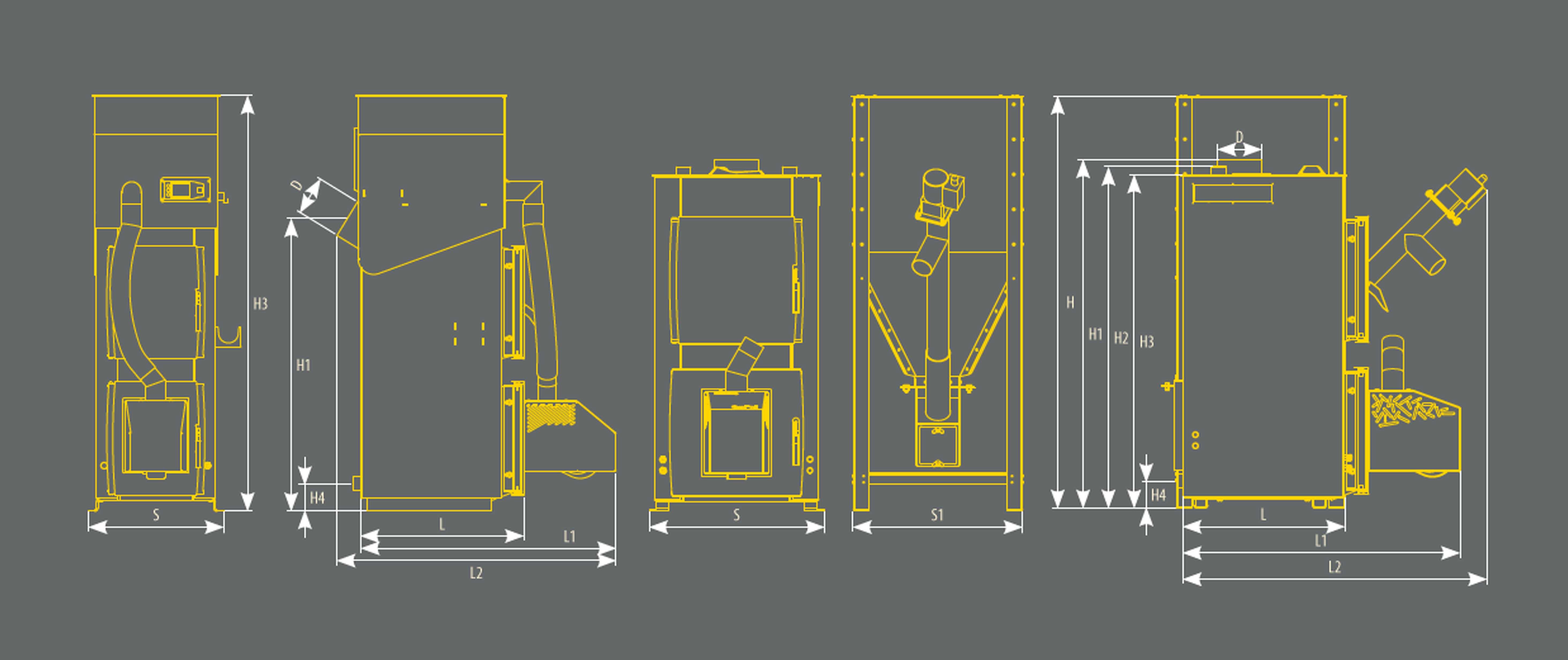 H3
S
D
H1
H4
L
L1
L2
S
S1
D
H
H1
H2
H3
H4
L
L1
L2