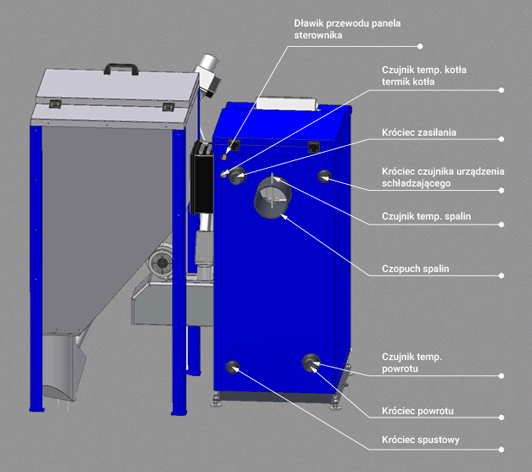 Dławik przewodu panela sterownika

Czujnik temp. kotła
termik kotła

Króciec zasilania

Króciec czujnika urządzenia schładzającego

Czujnik temp. spalin

Czopuch spalin

Czujnik temp. powrotu

Króciec powrotu

Króciec spustowy