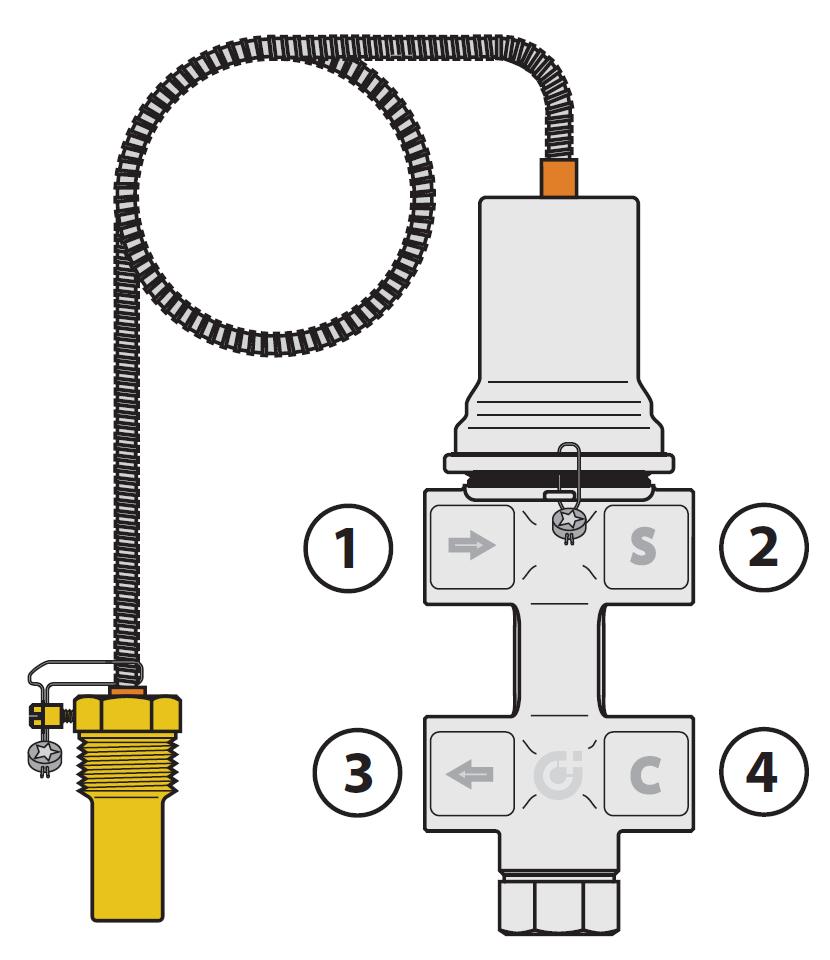 1

S

2

3

C

4